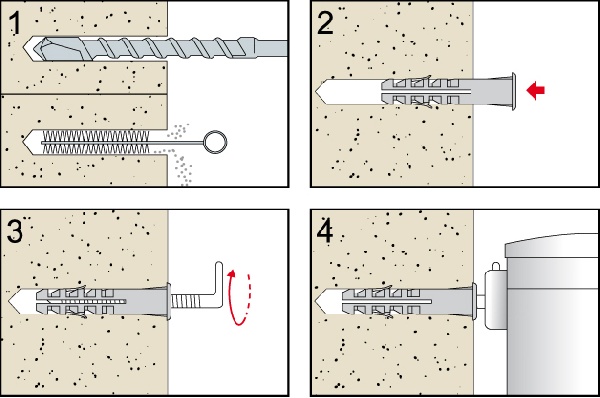 1

2

3

4