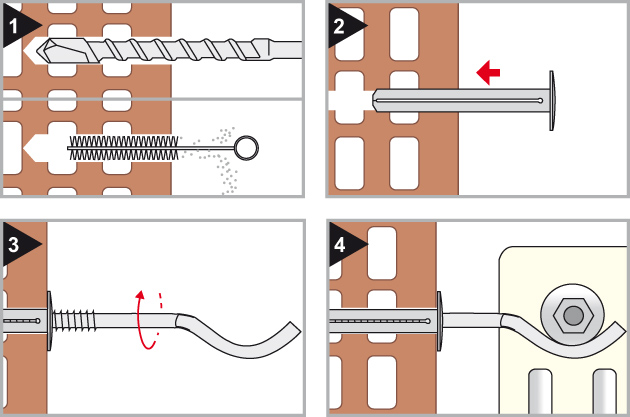 1

2

3

4