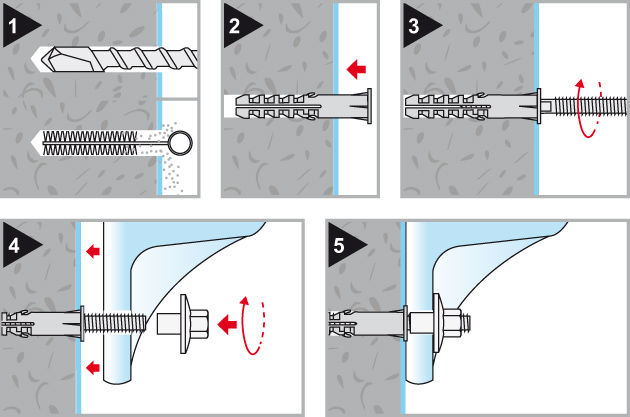 1

2

3

4

5