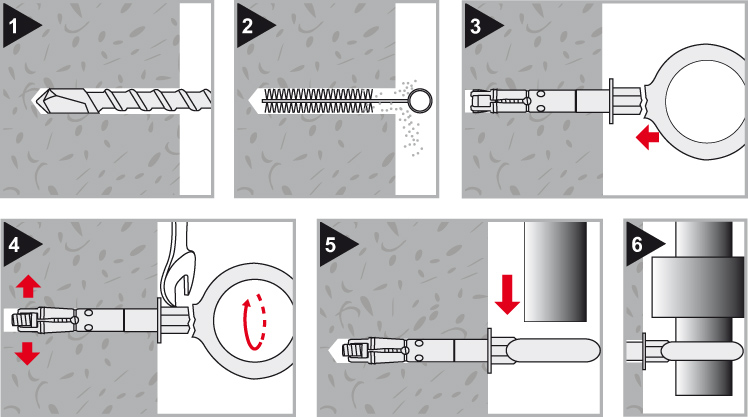 1

2

3

4

5

6