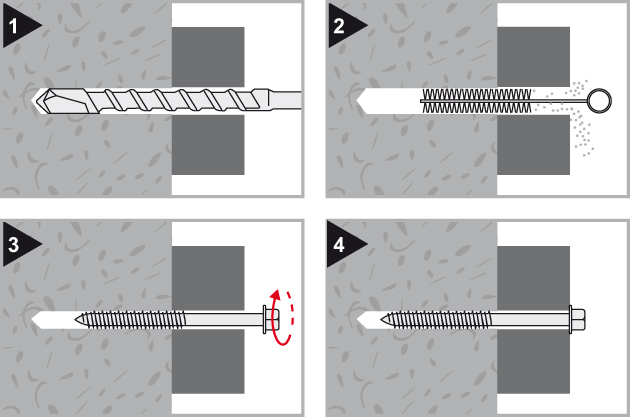 1

2

3

4