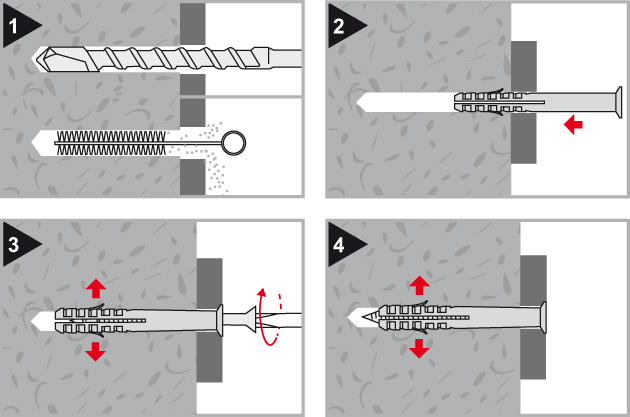 1

2

3

4