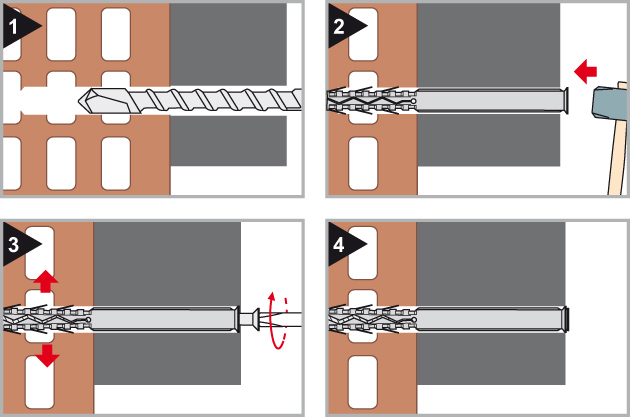 1

2

3

4