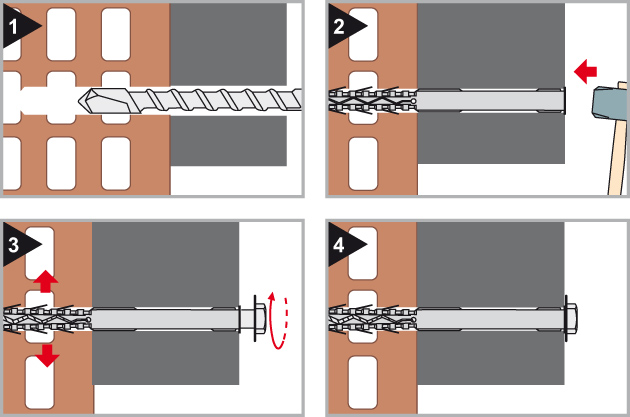 1

2

3

4