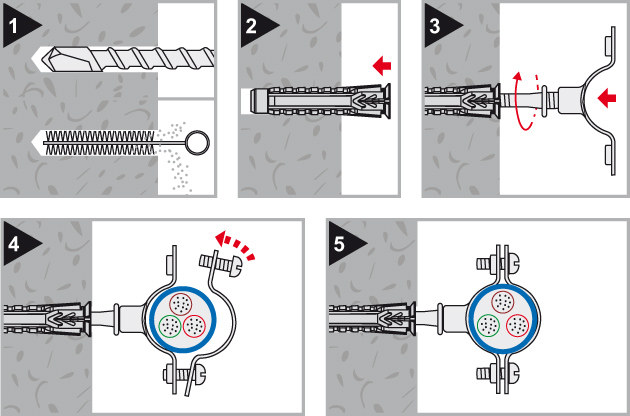 1

2

3

4

5