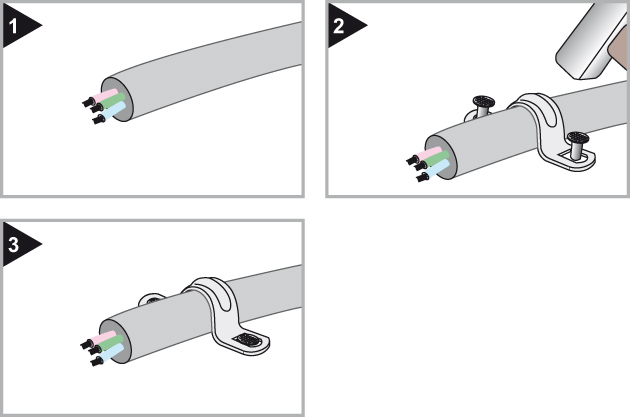 1

2

3