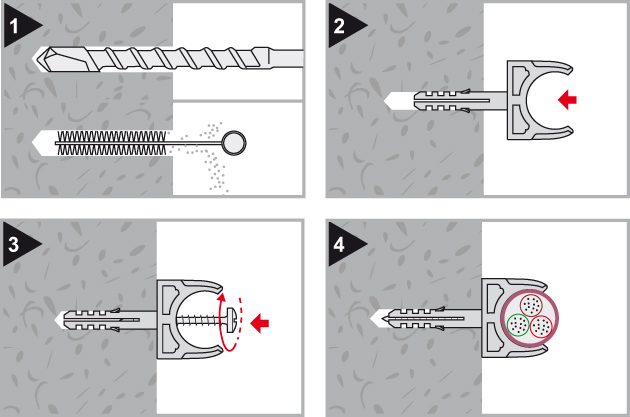 1
2
3
4