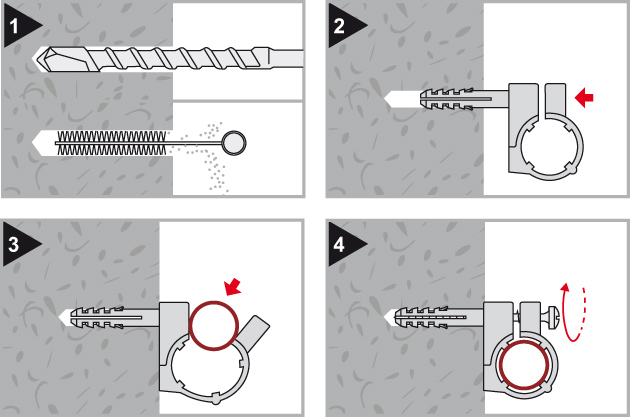 1

2

3

4