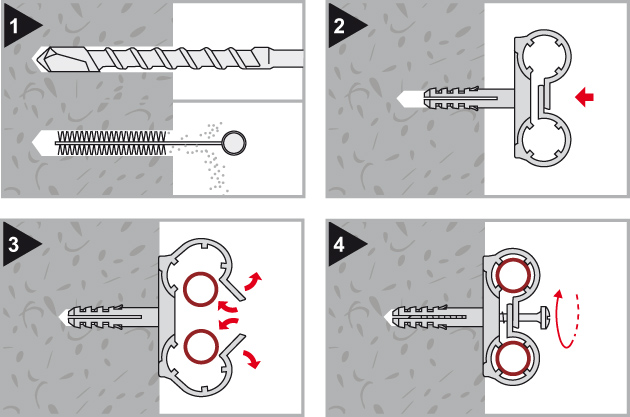 1

2

3

4