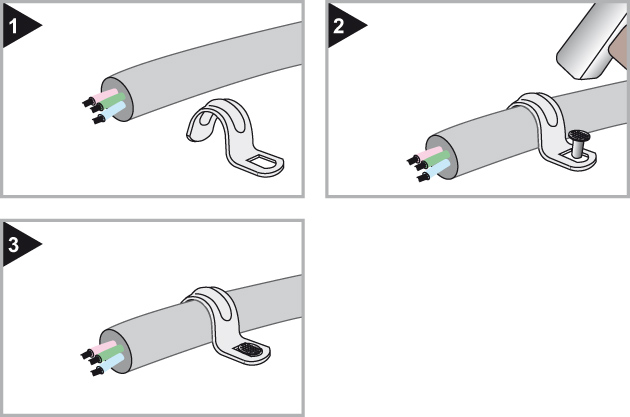 1

2

3