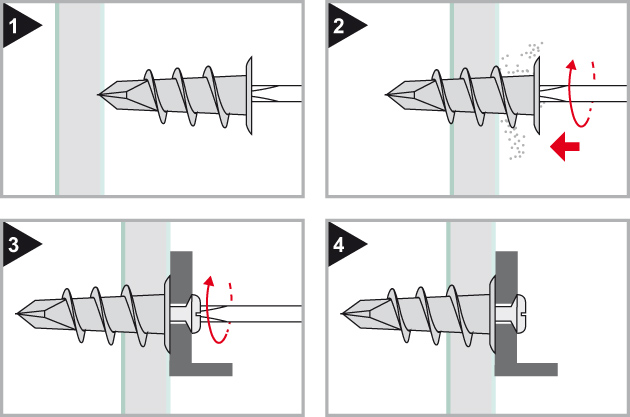 1

2

3

4