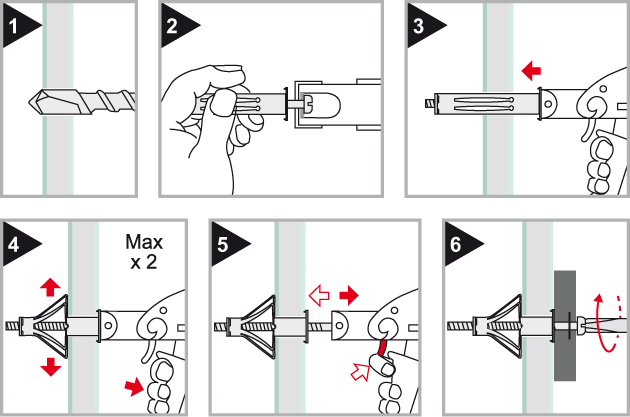 1

2

3

4

Max x 2

5

6