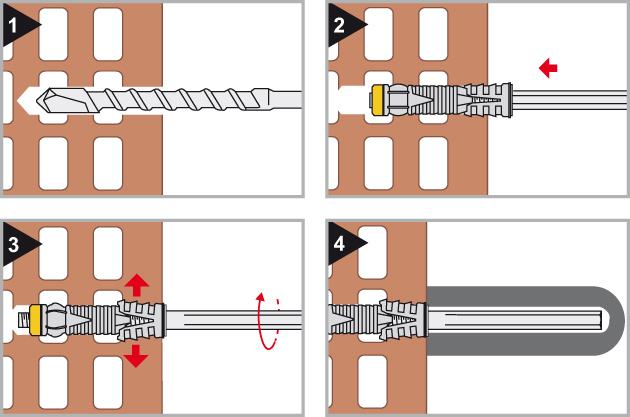 1

2

3

4