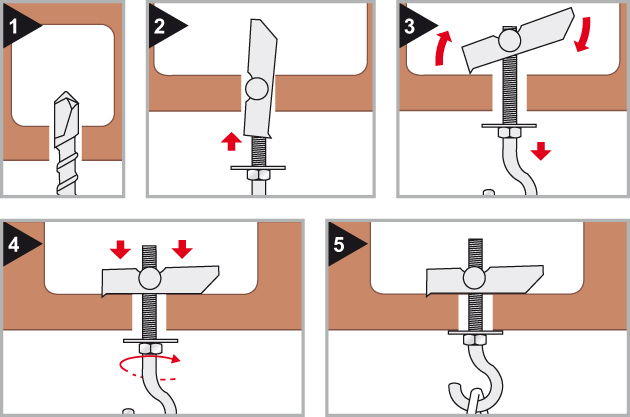 1

2

3

4

5