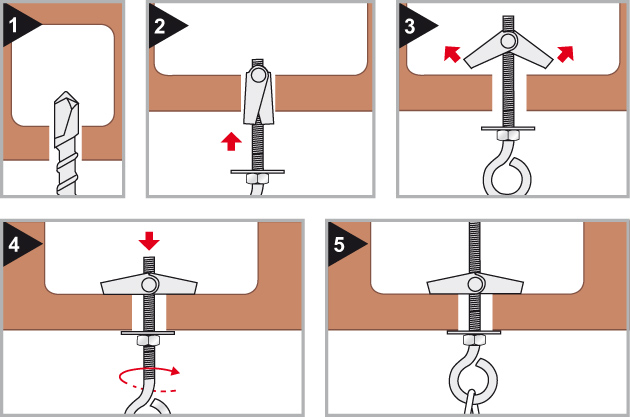 1

2

3

4

5