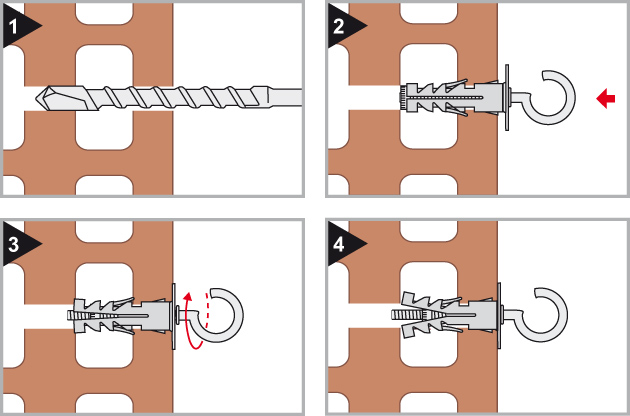 1
2
3
4