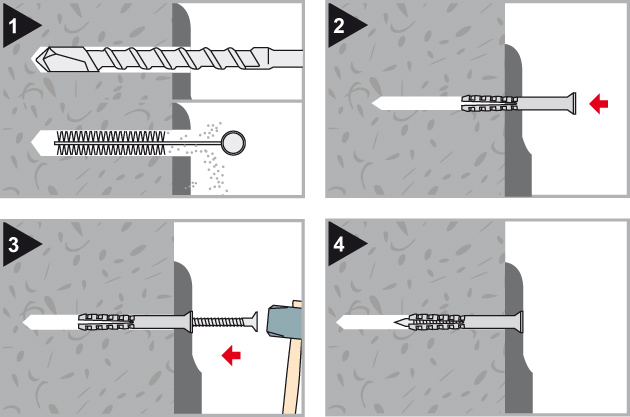 1
2
3
4