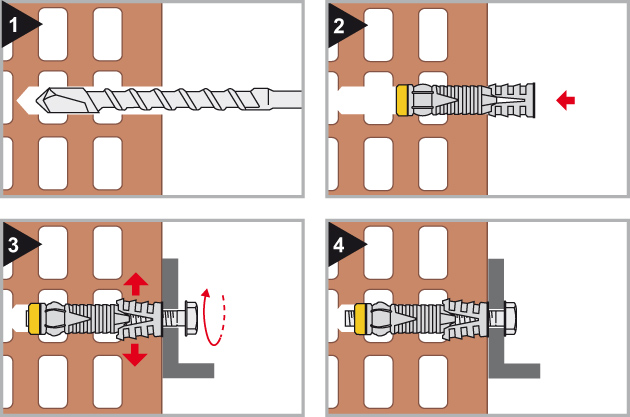 1

2

3

4