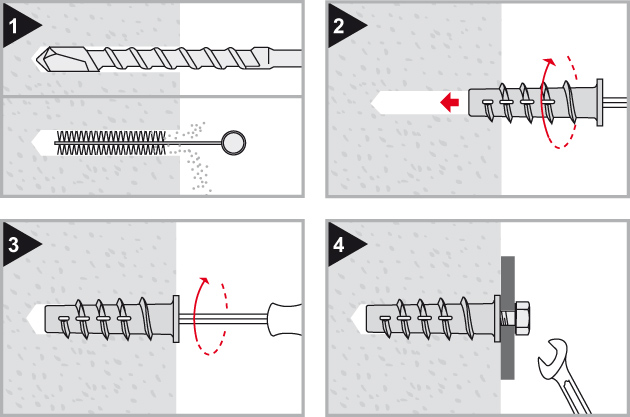 1

2

3

4