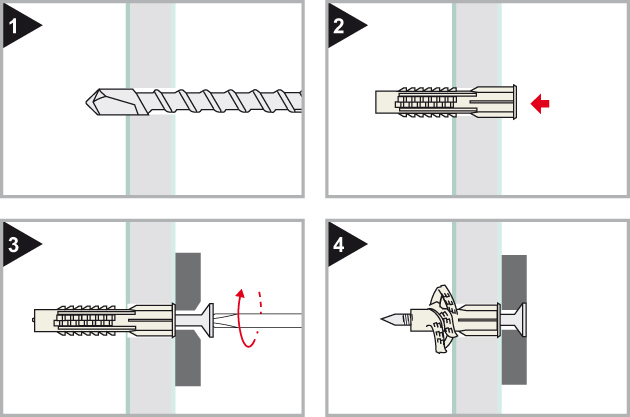 1

2

3

4