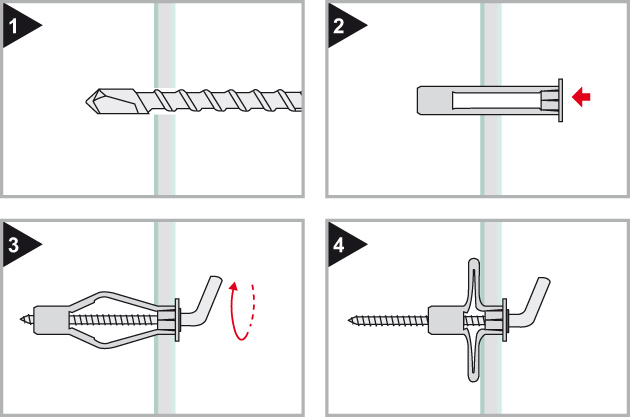 1

2

3

4