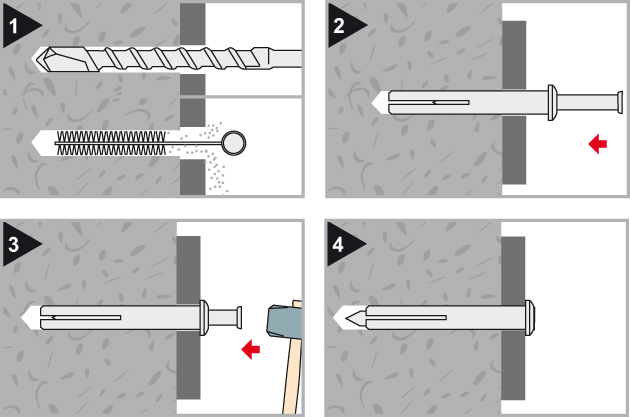 1
2
3
4