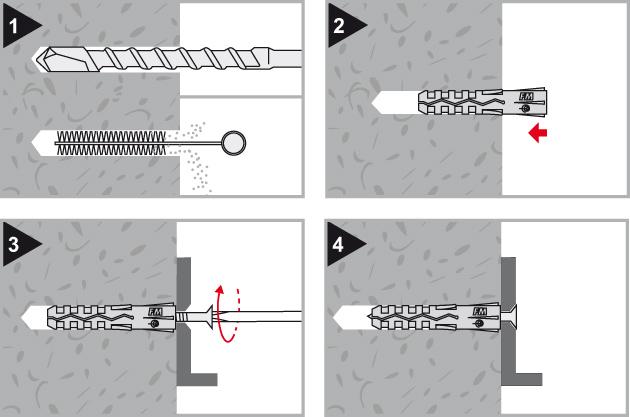 1

2

FM

3

FM

4

FM