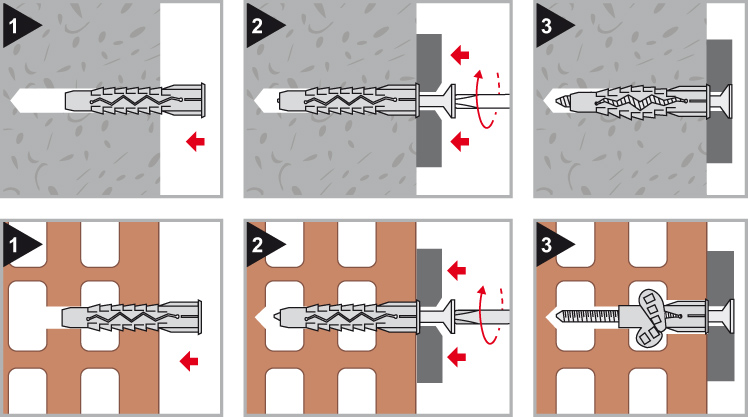 1

2

3

1

2

3