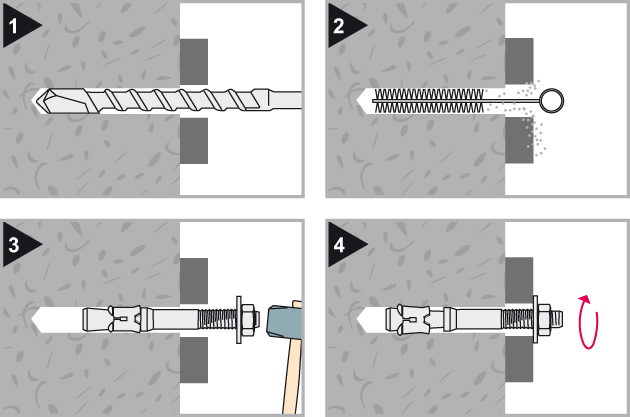 1

2

3

4