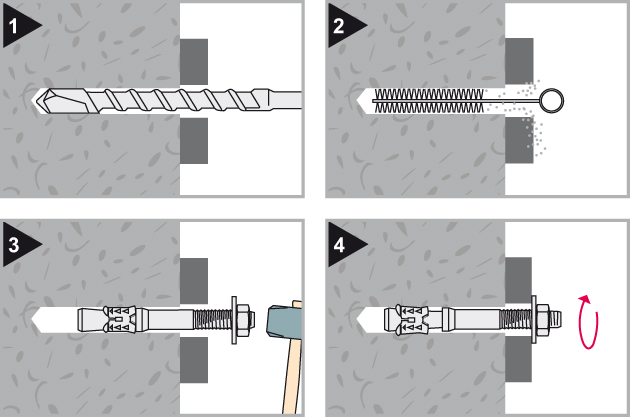 1

2

3

4