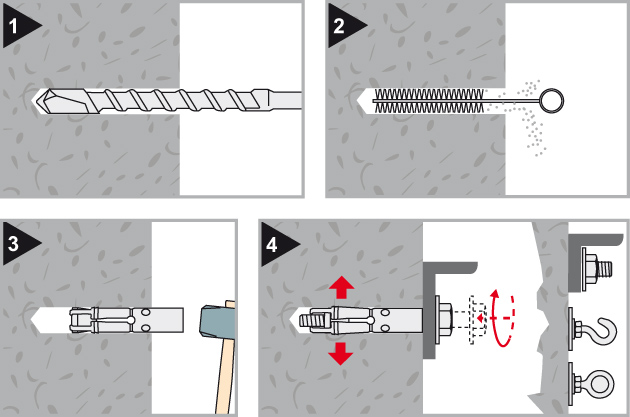 1

2

3

4