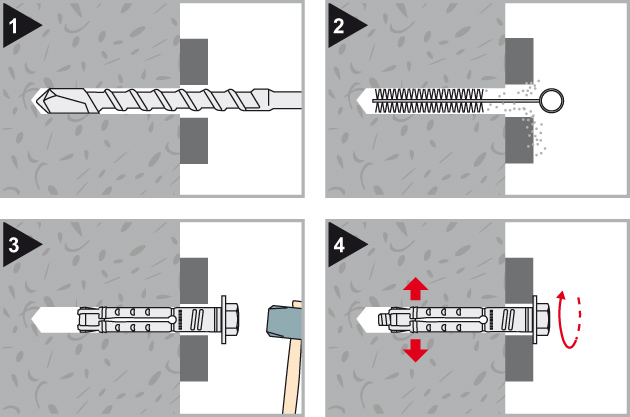 1

2

3

4