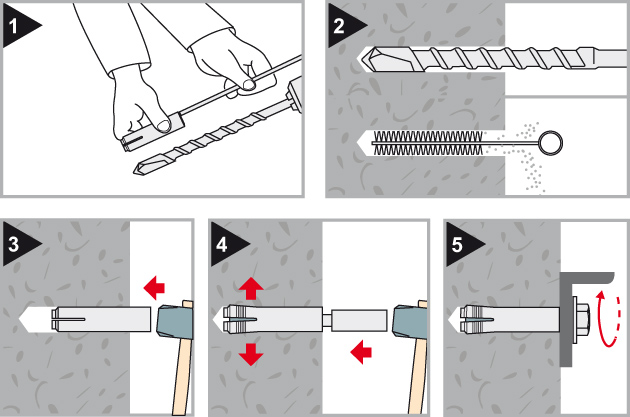 1

2

3

4

5