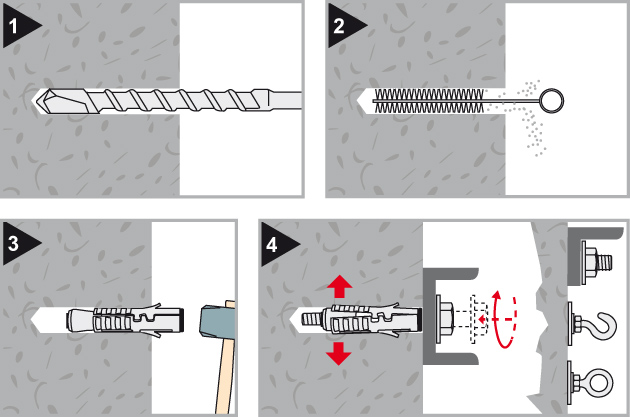 1

2

3

4