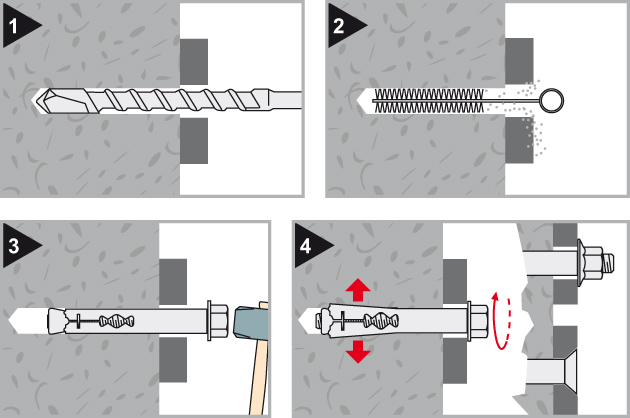 1

2

3

4