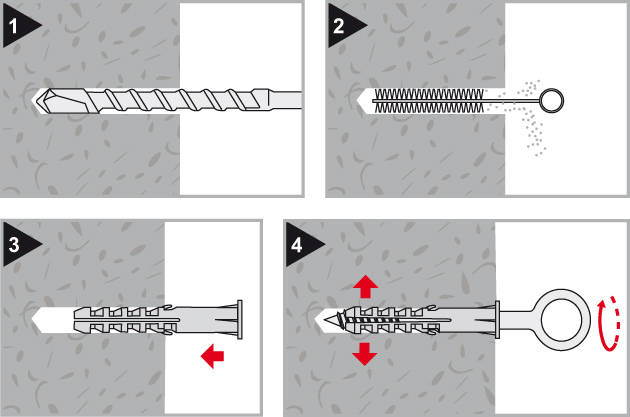 1

2

3

4