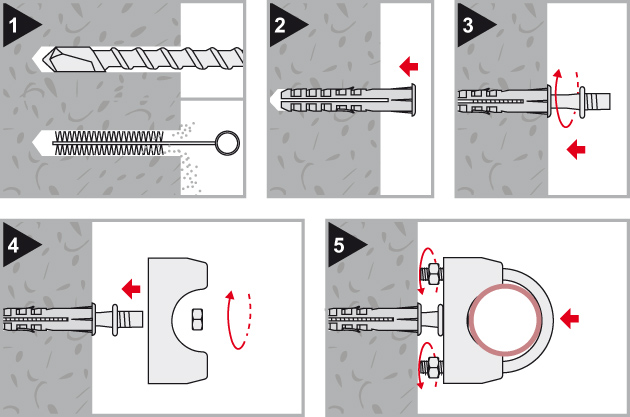 1

2

3

4

5