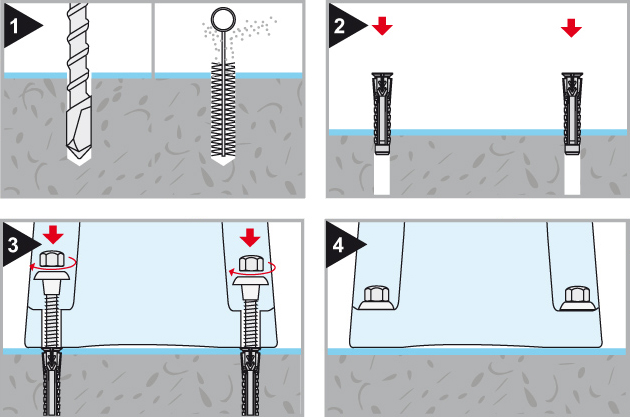 1

2

3

4