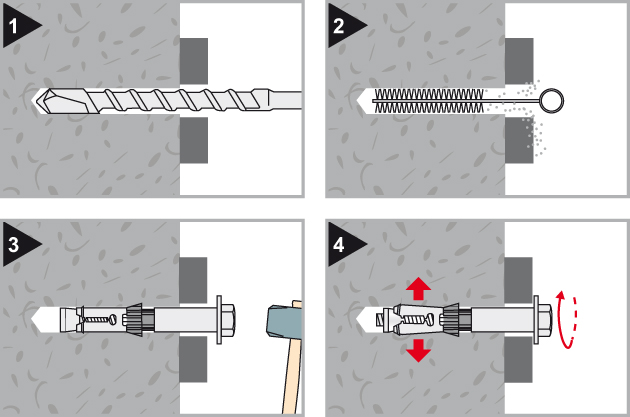 1

2

3

4